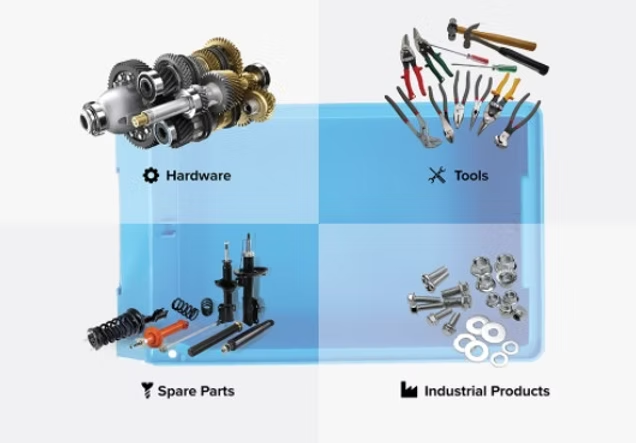 Hardware

Tools

Spare Parts

Industrial Products