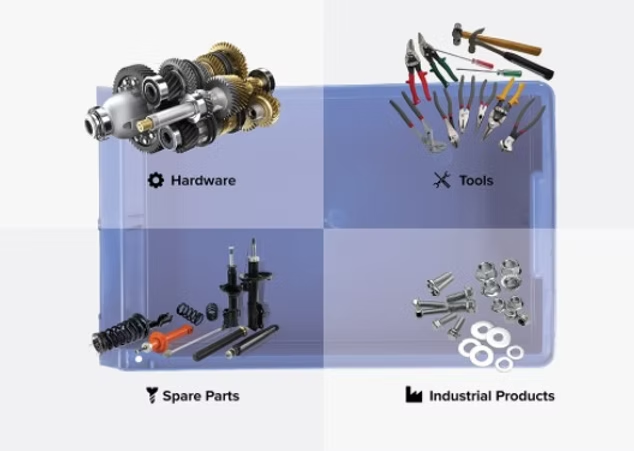 Hardware

Tools

Spare Parts

Industrial Products