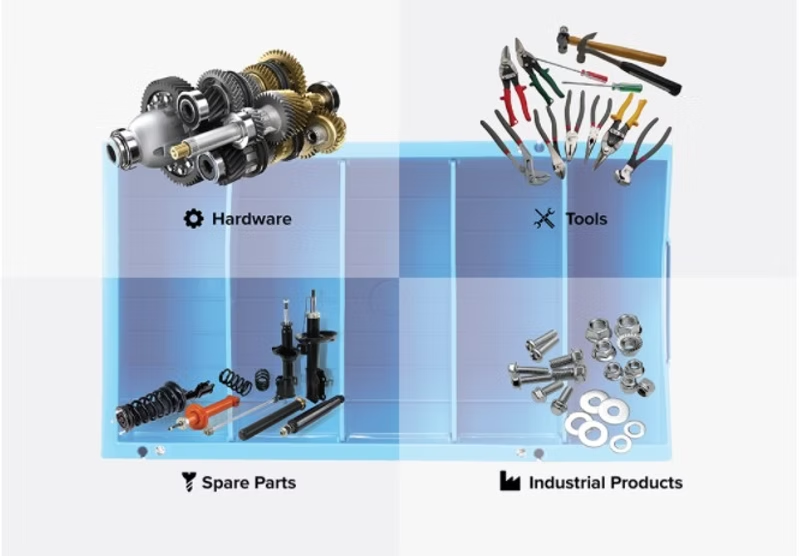 Hardware

Tools

Spare Parts

Industrial Products