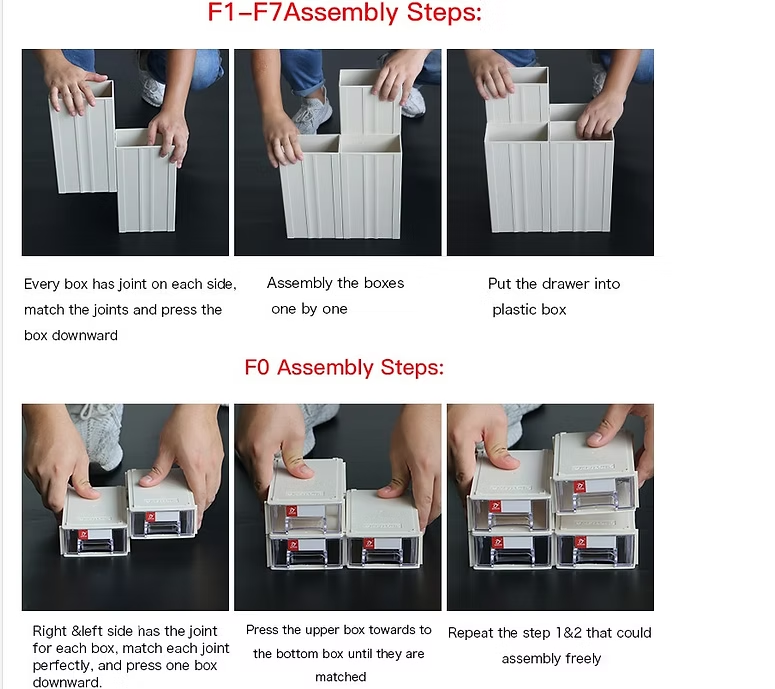 F1–F7Assembly Steps:

Every box has joint on each side, match the joints and press the box downward

Assembly the boxes one by one

Put the drawer into plastic box

F0 Assembly Steps:

Right &left side has the joint for each box, match each joint perfectly, and press one box downward.

Press the upper box towards to the bottom box until they are matched

Repeat the step 1&2 that could assembly freely