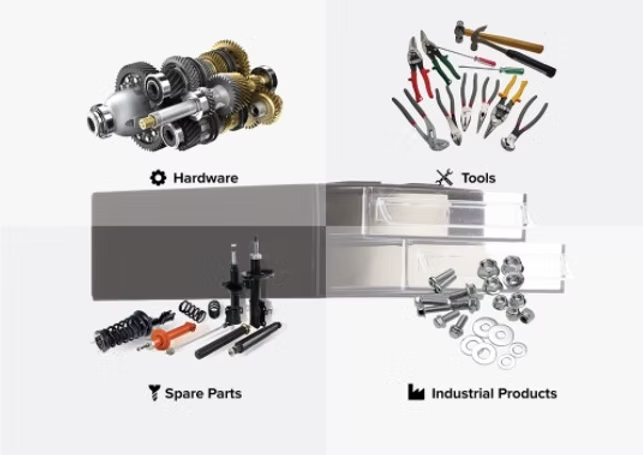 Hardware

Tools

Spare Parts

Industrial Products